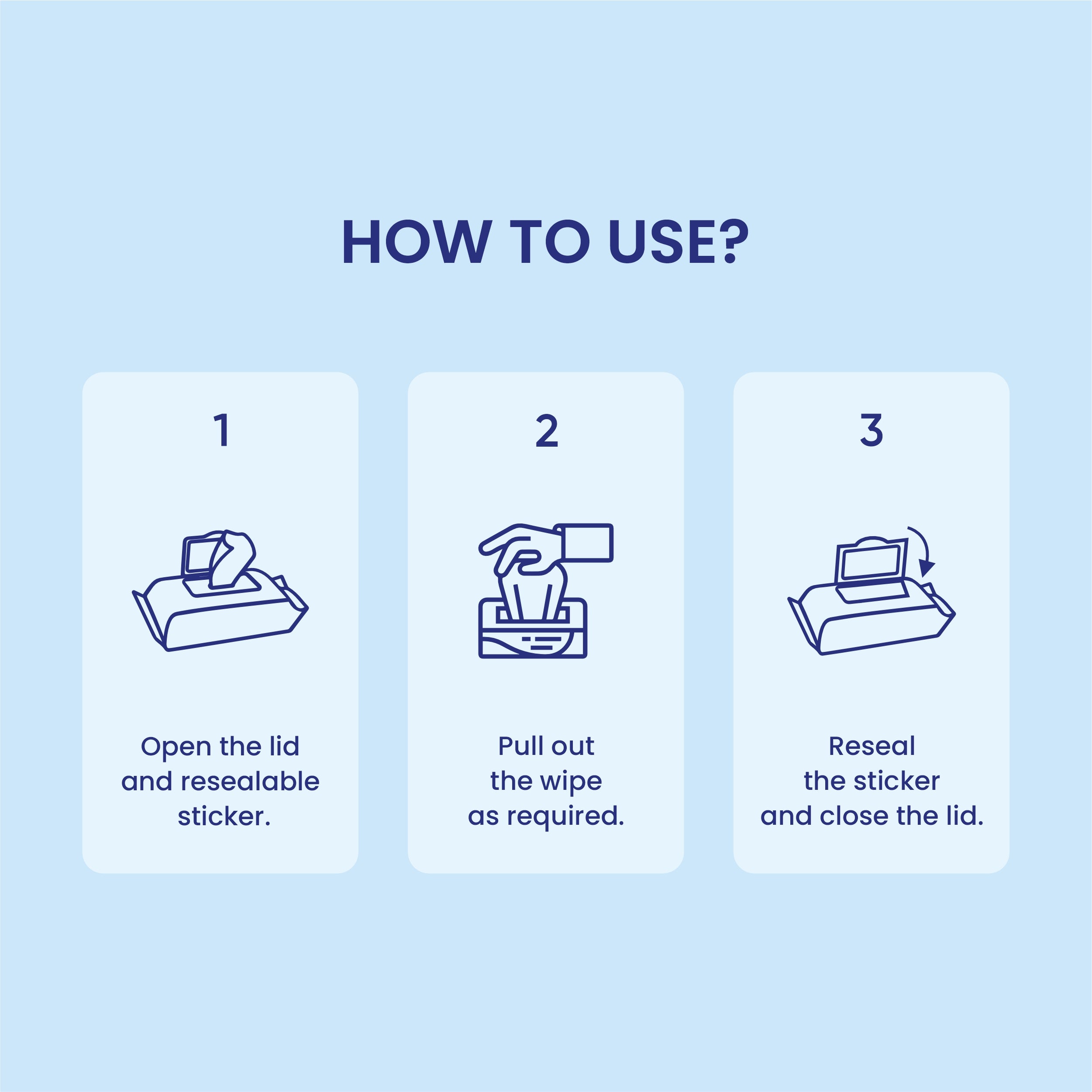 HOW TO USE?

1

Open the lid and resealable sticker.

2

Pull out the wipe as required.

3

Reseal the sticker and close the lid.