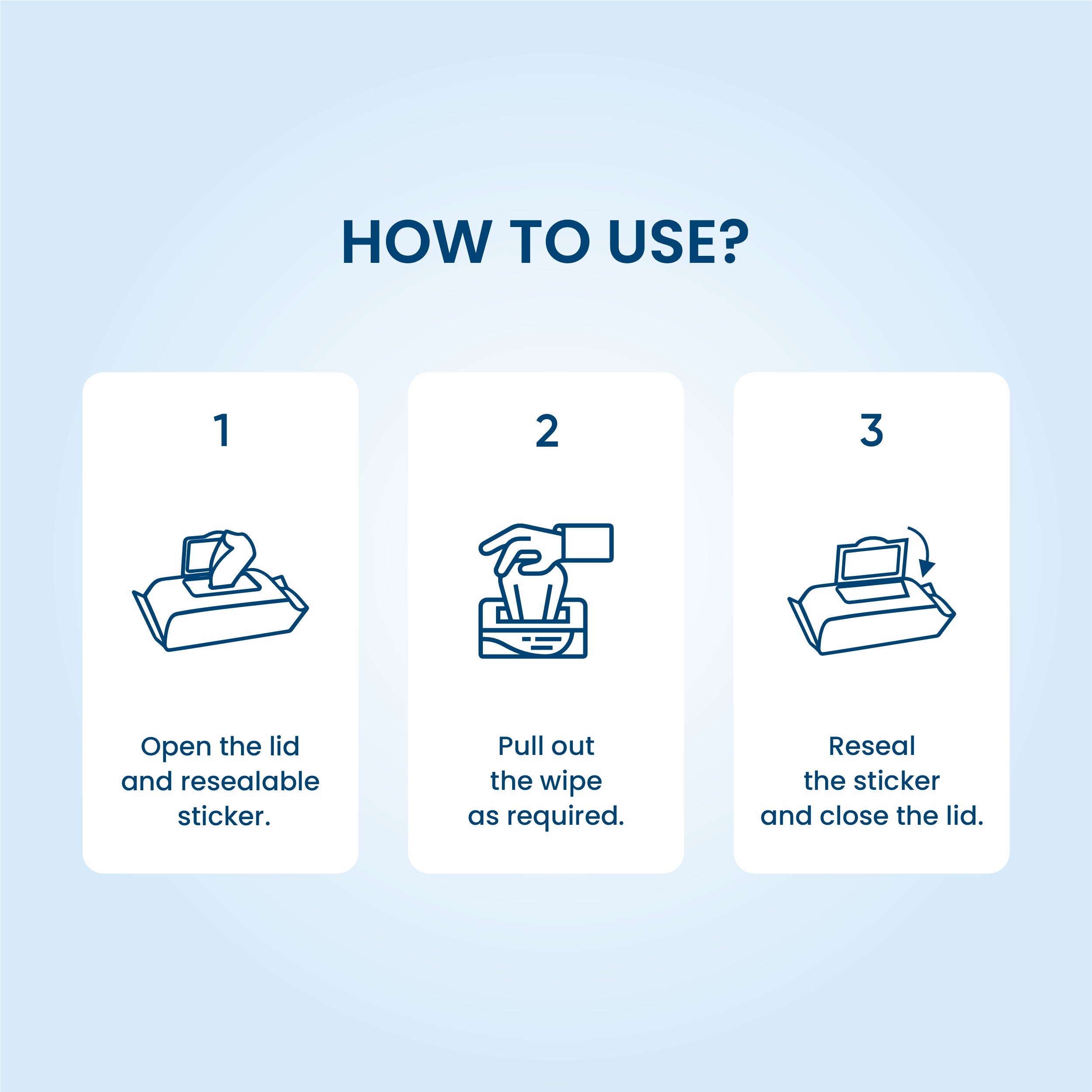 HOW TO USE?

1

Open the lid and resealable sticker.

2

Pull out the wipe as required.

3

Reseal the sticker and close the lid.