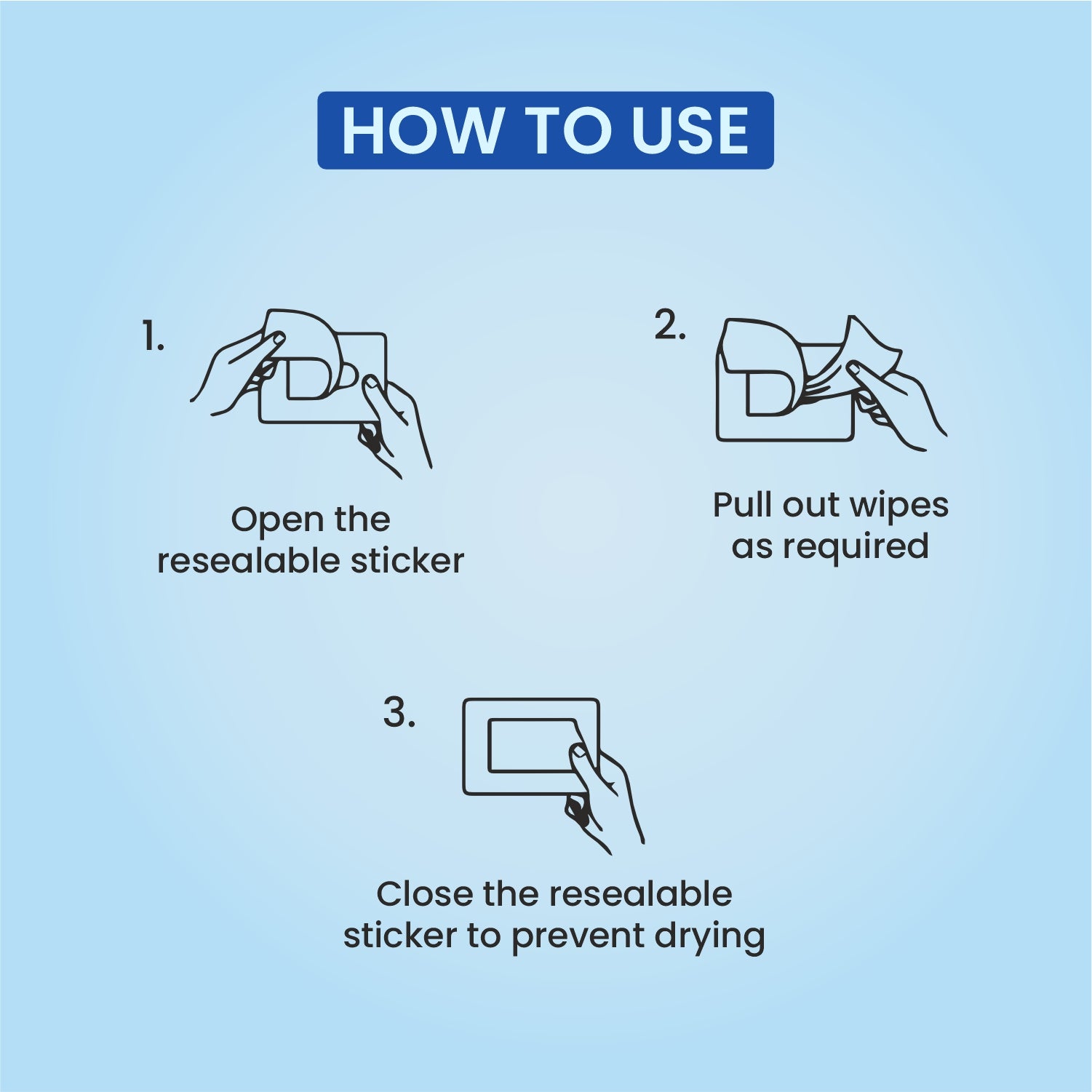 HOW TO USE

1.

Open the resealable sticker

2.

Pull out wipes as required

3.

Close the resealable sticker to prevent drying