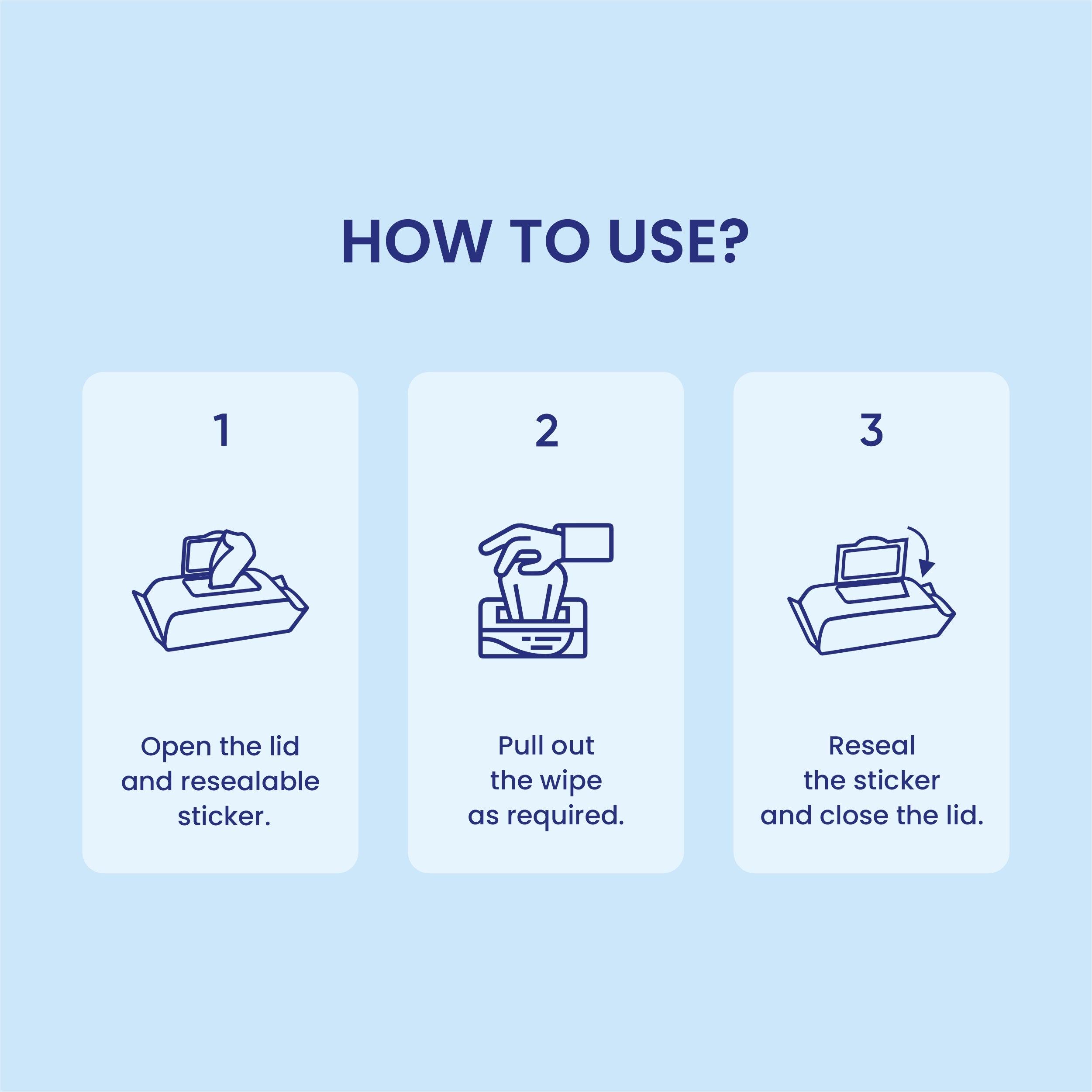 HOW TO USE?

1

Open the lid and resealable sticker.

2

Pull out the wipe as required.

3

Reseal the sticker and close the lid.