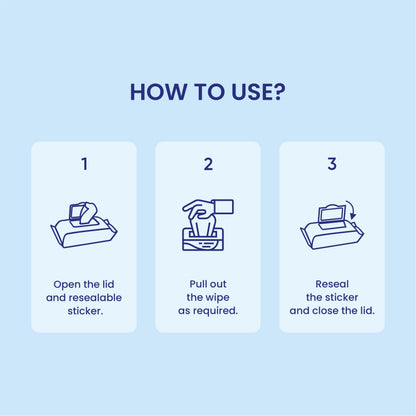 HOW TO USE?

1

Open the lid and resealable sticker.

2

Pull out the wipe as required.

3

Reseal the sticker and close the lid.