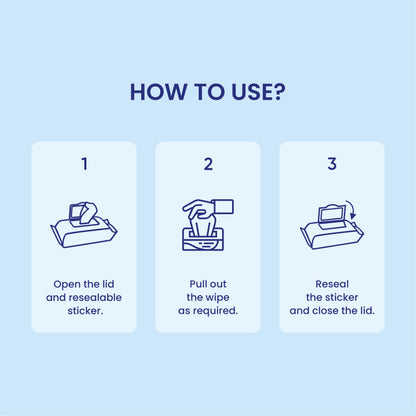 HOW TO USE?

1

Open the lid and resealable sticker.

2

Pull out the wipe as required.

3

Reseal the sticker and close the lid.